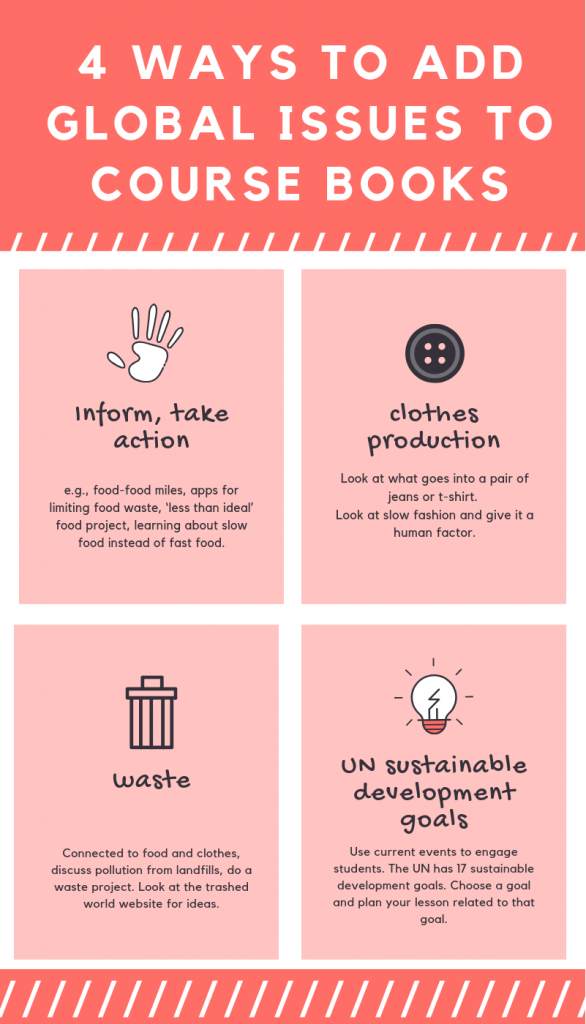 4 WAYS TO ADD GLOBAL ISSUES TO COURSE BOOKS

Inform, take action

e.g., food-food miles, apps for limiting food waste, 'less than ideal' food project, learning about slow food instead of fast food.

clothes production

Look at what goes into a pair of jeans or t-shirt.
Look at slow fashion and give it a human factor.

waste

Connected to food and clothes, discuss pollution from landfills, do a waste project. Look at the trashed world website for ideas.

UN sustainable development goals

Use current events to engage students. The UN has 17 sustainable development goals. Choose a goal and plan your lesson related to that goal.